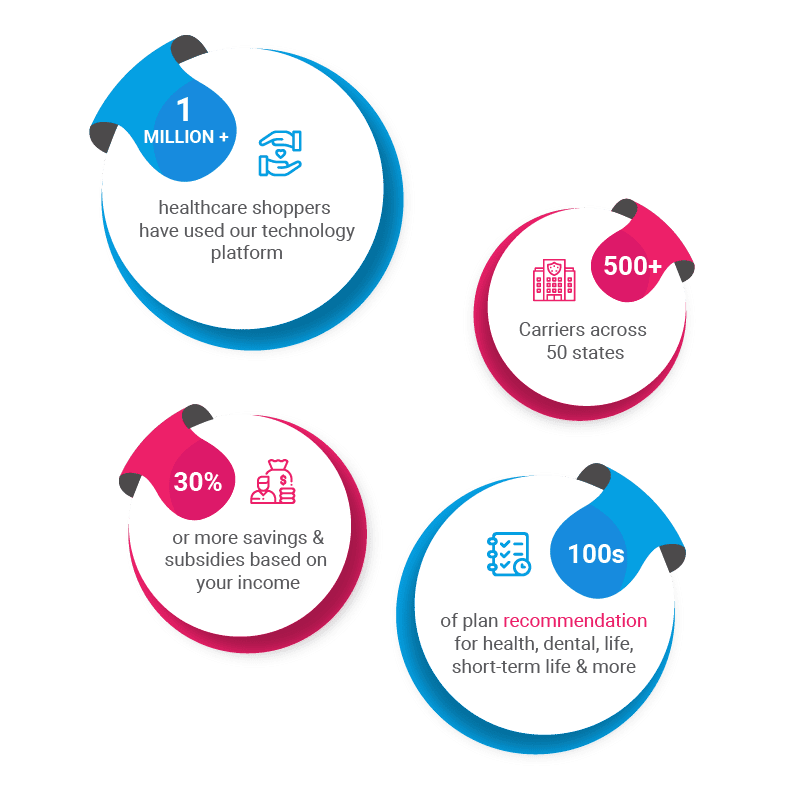 1
MILLION +

healthcare shoppers have used our technology platform

500+

Carriers across 50 states

30%

or more savings & subsidies based on your income

100s

of plan recommendation for health, dental, life, short-term life & more