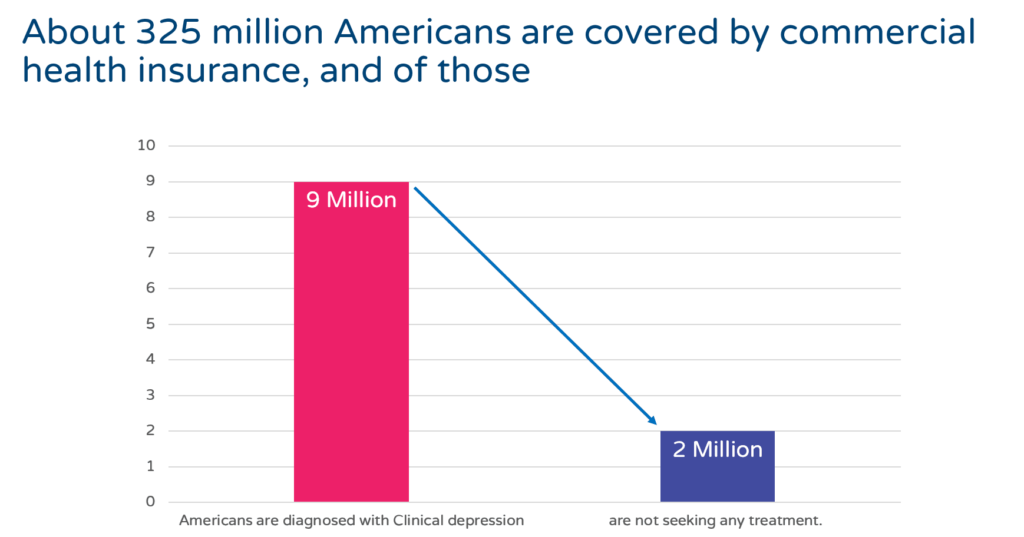 About 325 million Americans are covered by commercial health insurance, and of those

10
9
8
7
6
5
4
3
2
1
0

9 Million

2 Million

Americans are diagnosed with Clinical depression

are not seeking any treatment.